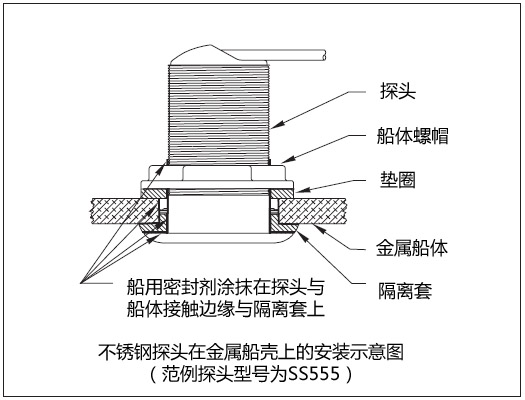 探头

船体螺帽

垫圈

金属船体

隔离套

船用密封剂涂抹在探头与船体接触边缘与隔离套上

不锈钢探头在金属船壳上的安装示意图
（范例探头型号为SS555）